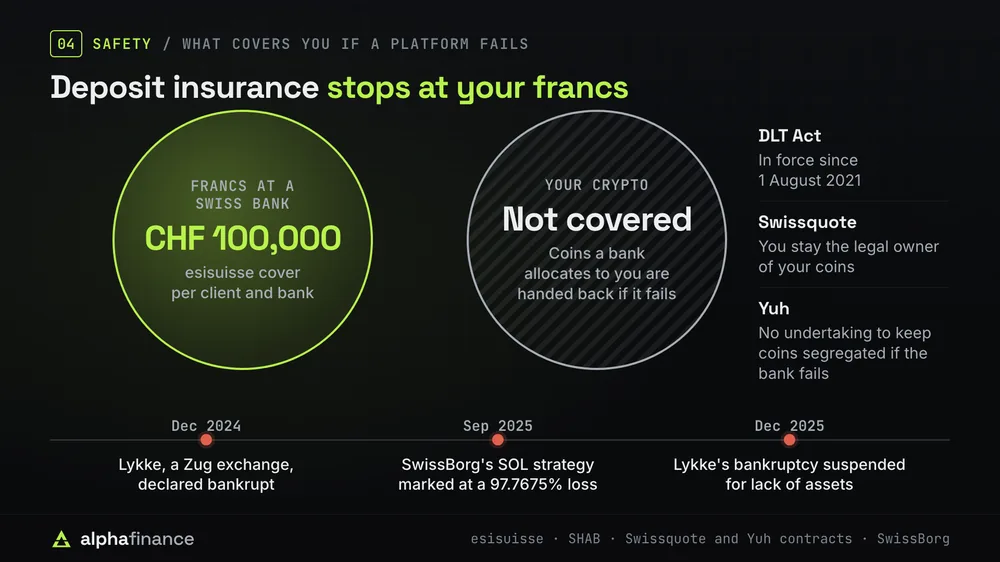 04 SAFETY / WHAT COVERS YOU IF A PLATFORM FAILS

Deposit insurance stops at your francs

FRANCS AT A SWISS BANK

CHF 100,000

esisuisse cover per client and bank

YOUR CRYPTO

Not covered

Coins a bank allocates to you are handed back if it fails

DLT Act

In force since 1 August 2021

Swissquote

You stay the legal owner of your coins

Yuh

No undertaking to keep coins segregated if the bank fails

Dec 2024

Lykke, a Zug exchange, declared bankrupt

Sep 2025

SwissBorg's SOL strategy marked at a 97.7675% loss

Dec 2025

Lykke's bankruptcy suspended for lack of assets

alphafinance

esisuisse · SHAB · Swissquote and Yuh contracts · SwissBorg