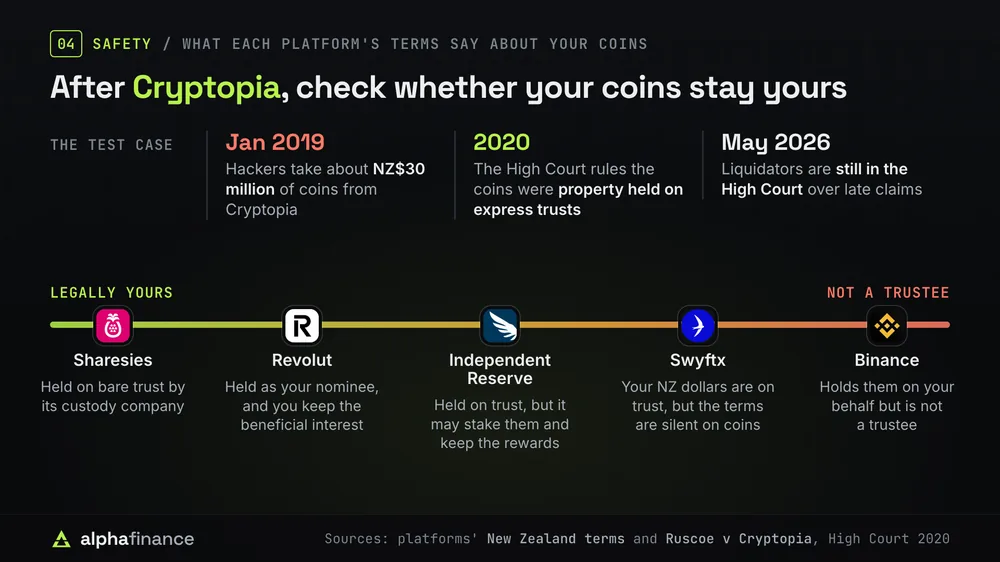 04 SAFETY / WHAT EACH PLATFORM'S TERMS SAY ABOUT YOUR COINS

After Cryptopia, check whether your coins stay yours

THE TEST CASE

Jan 2019
Hackers take about NZ$30 million of coins from Cryptopia

2020
The High Court rules the coins were property held on express trusts

May 2026
Liquidators are still in the High Court over late claims

LEGALLY YOURS

NOT A TRUSTEE

Sharesies
Held on bare trust by its custody company

Revolut
Held as your nominee, and you keep the beneficial interest

Independent Reserve
Held on trust, but it may stake them and keep the rewards

Swyftx
Your NZ dollars are on trust, but the terms are silent on coins

Binance
Holds them on your behalf but is not a trustee

alphafinance

Sources: platforms' New Zealand terms and Ruscoe v Cryptopia, High Court 2020