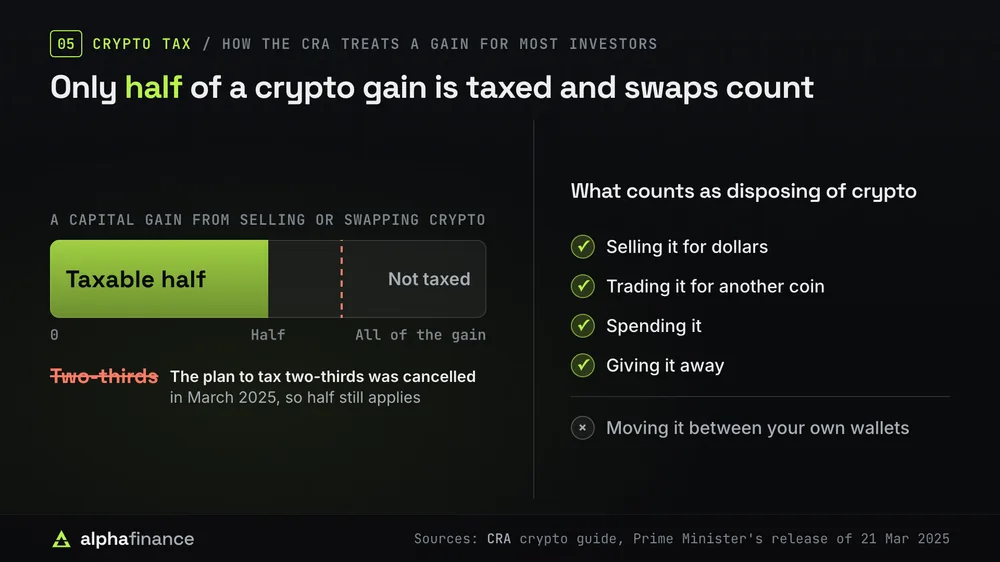 05 CRYPTO TAX / HOW THE CRA TREATS A GAIN FOR MOST INVESTORS

Only half of a crypto gain is taxed and swaps count

A CAPITAL GAIN FROM SELLING OR SWAPPING CRYPTO

Taxable half

Not taxed

0

Half

All of the gain

Two-thirds The plan to tax two-thirds was cancelled in March 2025, so half still applies

What counts as disposing of crypto

✓ Selling it for dollars

✓ Trading it for another coin

✓ Spending it

✓ Giving it away

× Moving it between your own wallets

alphafinance

Sources: CRA crypto guide, Prime Minister's release of 21 Mar 2025