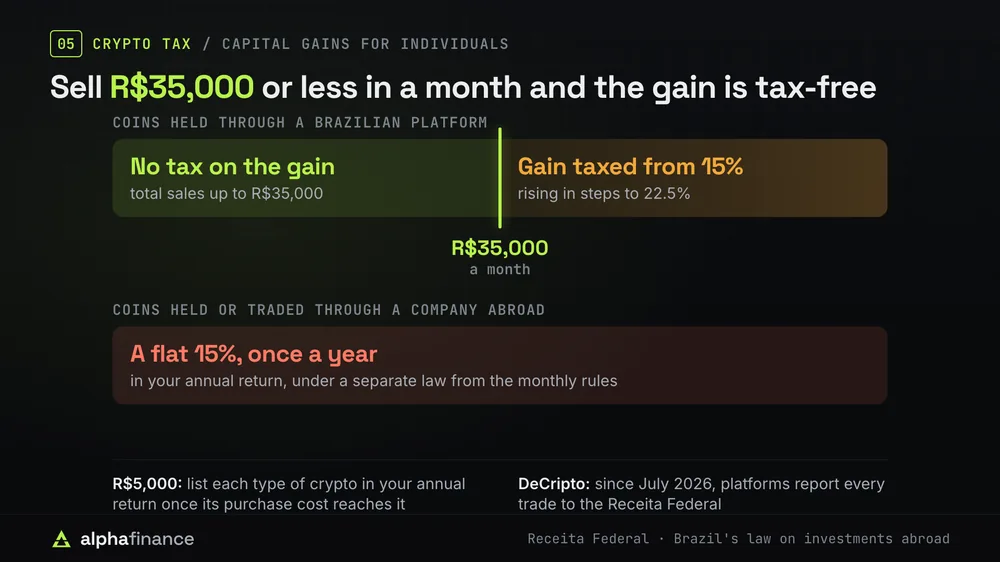 05 CRYPTO TAX / CAPITAL GAINS FOR INDIVIDUALS

Sell R$35,000 or less in a month and the gain is tax-free

COINS HELD THROUGH A BRAZILIAN PLATFORM

No tax on the gain
total sales up to R$35,000

Gain taxed from 15%
rising in steps to 22.5%

R$35,000
a month

COINS HELD OR TRADED THROUGH A COMPANY ABROAD

A flat 15%, once a year
in your annual return, under a separate law from the monthly rules

R$5,000: list each type of crypto in your annual return once its purchase cost reaches it

DeCripto: since July 2026, platforms report every trade to the Receita Federal

alphafinance

Receita Federal · Brazil's law on investments abroad